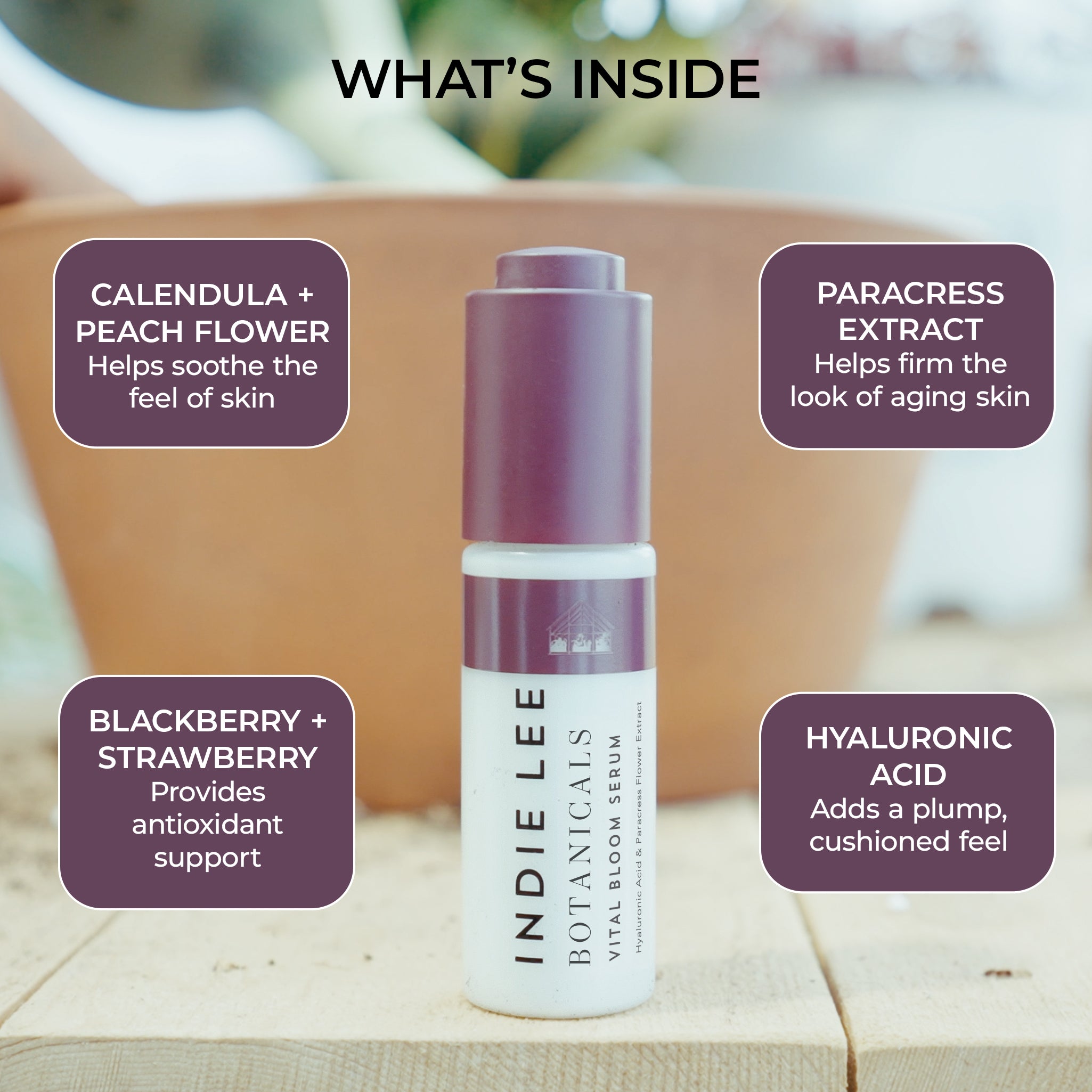 WHAT'S INSIDE

CALENDULA + PEACH FLOWER
Helps soothe the feel of skin

PARACRESS EXTRACT
Helps firm the look of aging skin

BLACKBERRY + STRAWBERRY
Provides antioxidant support

HYALURONIC ACID
Adds a plump, cushioned feel

INDIE LEE
BOTANICALS
VITAL BLOOM SERUM
Hyaluronic Acid & Paracress Flower Extract