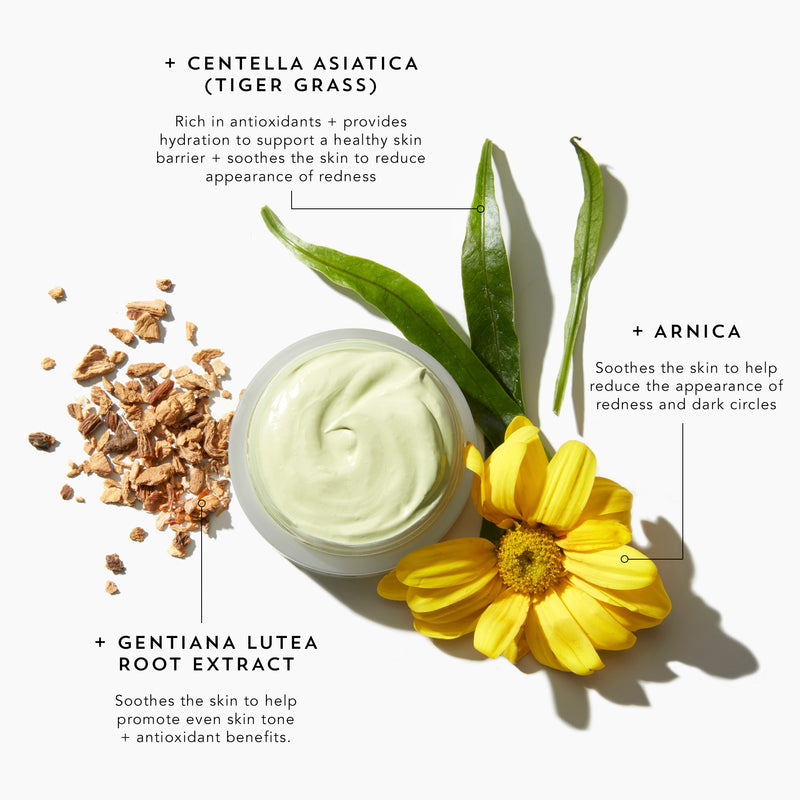 + CENTELLA ASIATICA (TIGER GRASS)

Rich in antioxidants + provides hydration to support a healthy skin barrier + soothes the skin to reduce appearance of redness

+ ARNICA

Soothes the skin to help reduce the appearance of redness and dark circles

+ GENTIANA LUTEA ROOT EXTRACT

Soothes the skin to help promote even skin tone + antioxidant benefits.